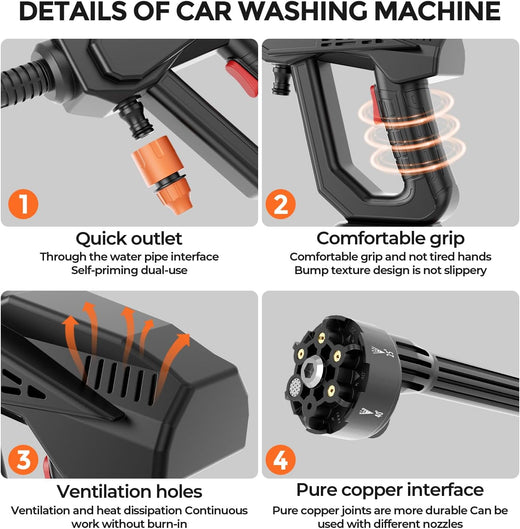 DETAILS OF CAR WASHING MACHINE

1

Quick outlet

Through the water pipe interface Self-priming dual-use

2

Comfortable grip

Comfortable grip and not tired hands Bump texture design is not slippery

3

Ventilation holes

Ventilation and heat dissipation Continuous work without burn-in

4

Pure copper interface

Pure copper joints are more durable Can be used with different nozzles